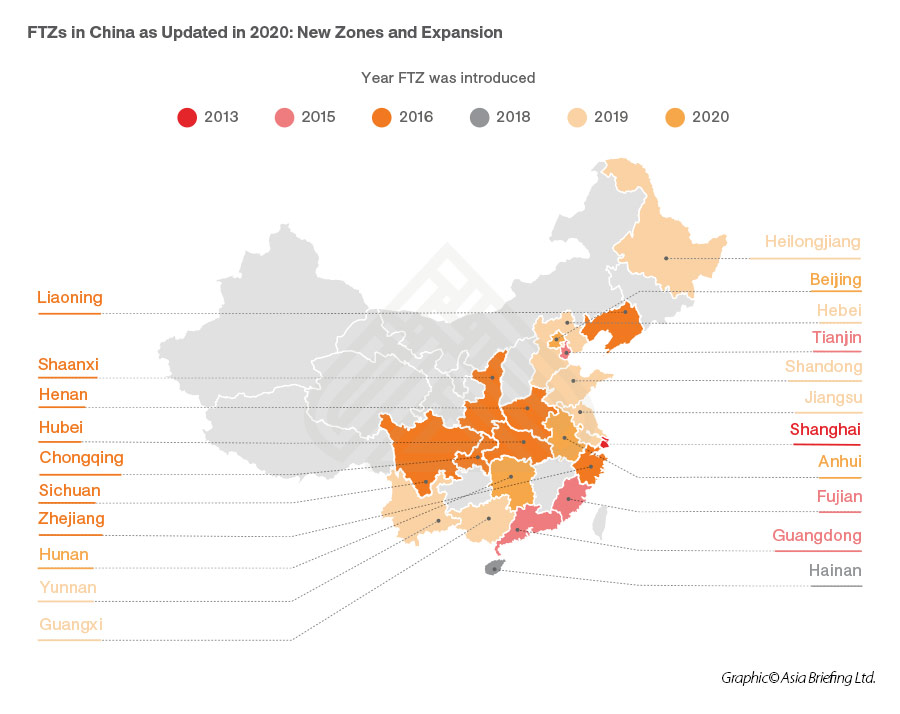 FTZs in China as Updated in 2020: New Zones and Expansion

Year FTZ was introduced

2013 2015 2016 2018 2019 2020

Liaoning
Shaanxi
Henan
Hubei
Chongqing
Sichuan
Zhejiang
Hunan
Yunnan
Guangxi

Heilongjiang
Beijing
Hebei
Tianjin
Shandong
Jiangsu
Shanghai
Anhui
Fujian
Guangdong
Hainan

Graphic© Asia Briefing Ltd.